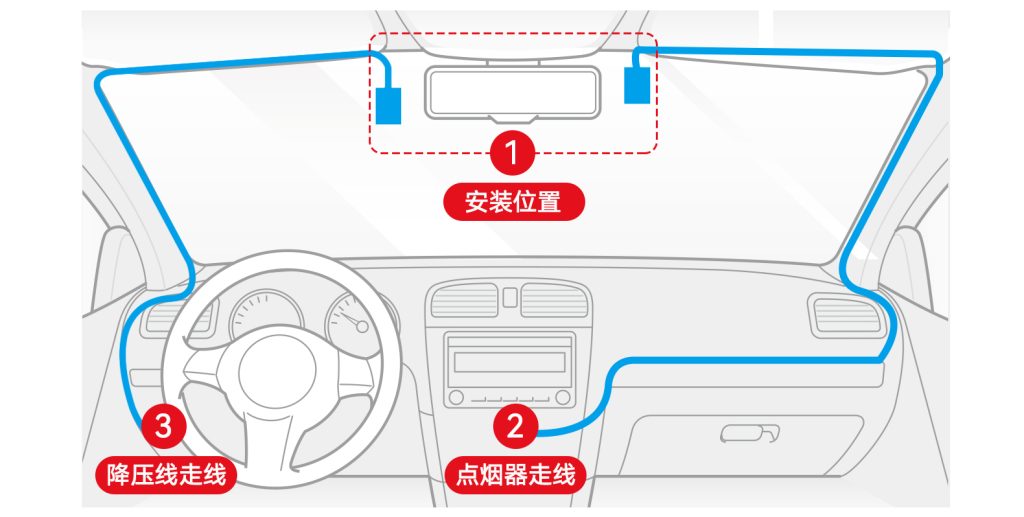 1
安装位置
3
降压线走线
2
点烟器走线